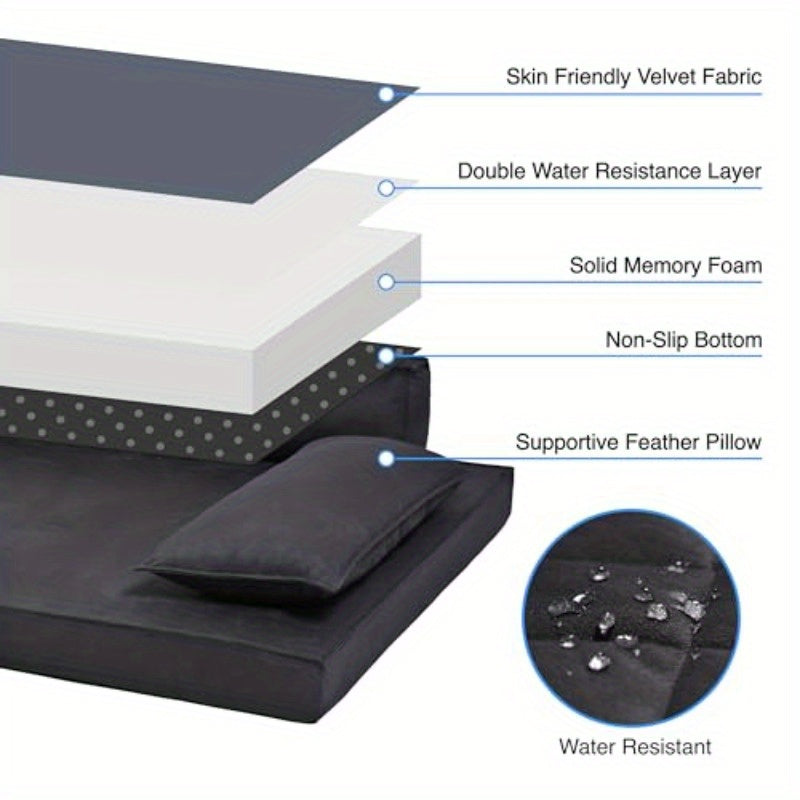 Skin Friendly Velvet Fabric

Double Water Resistance Layer

Solid Memory Foam

Non-Slip Bottom

Supportive Feather Pillow

Water Resistant