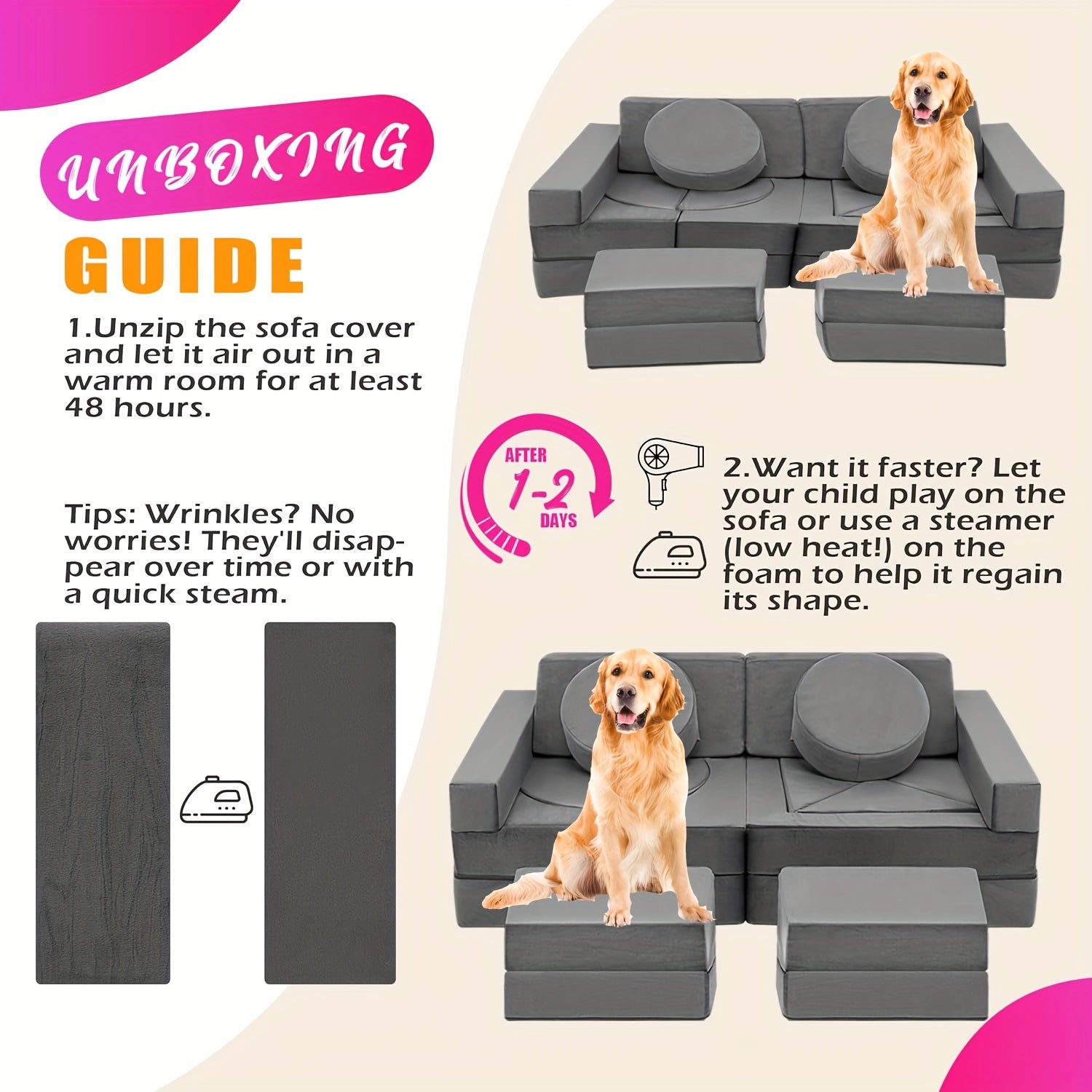 UNBOXING

GUIDE

1.Unzip the sofa cover and let it air out in a warm room for at least 48 hours.

Tips: Wrinkles? No worries! They'll disappear over time or with a quick steam.

AFTER 1-2 DAYS

2.Want it faster? Let your child play on the sofa or use a steamer (low heat!) on the foam to help it regain its shape.